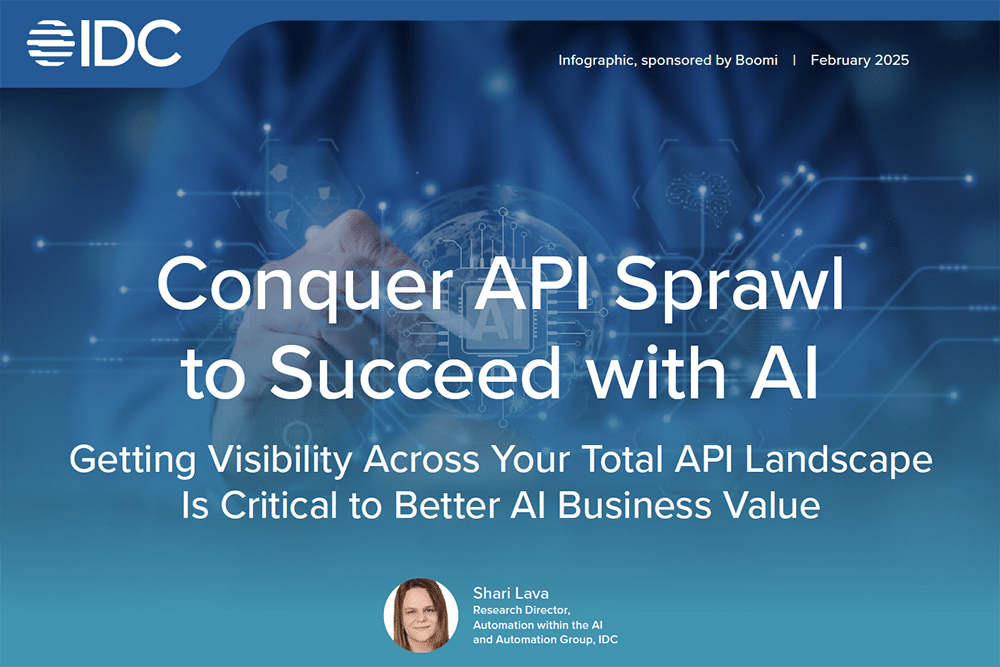 IDC

Infographic, sponsored by Boomi | February 2025

AI

Conquer API Sprawl to Succeed with AI

Getting Visibility Across Your Total API Landscape Is Critical to Better AI Business Value

Shari Lava
Research Director, Automation within the AI and Automation Group, IDC