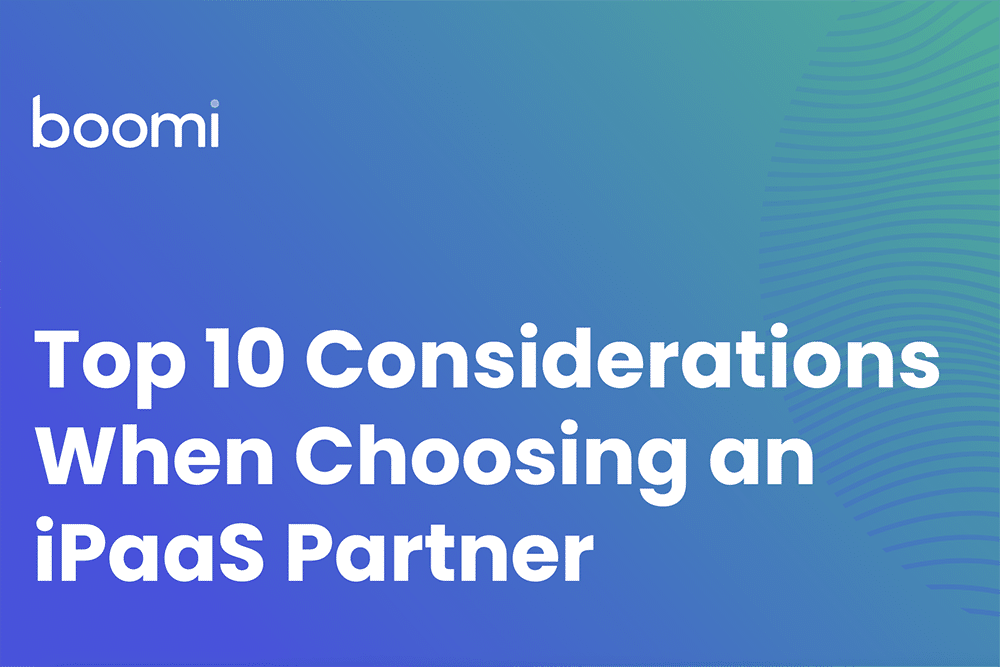 boomi

Top 10 Considerations When Choosing an iPaaS Partner